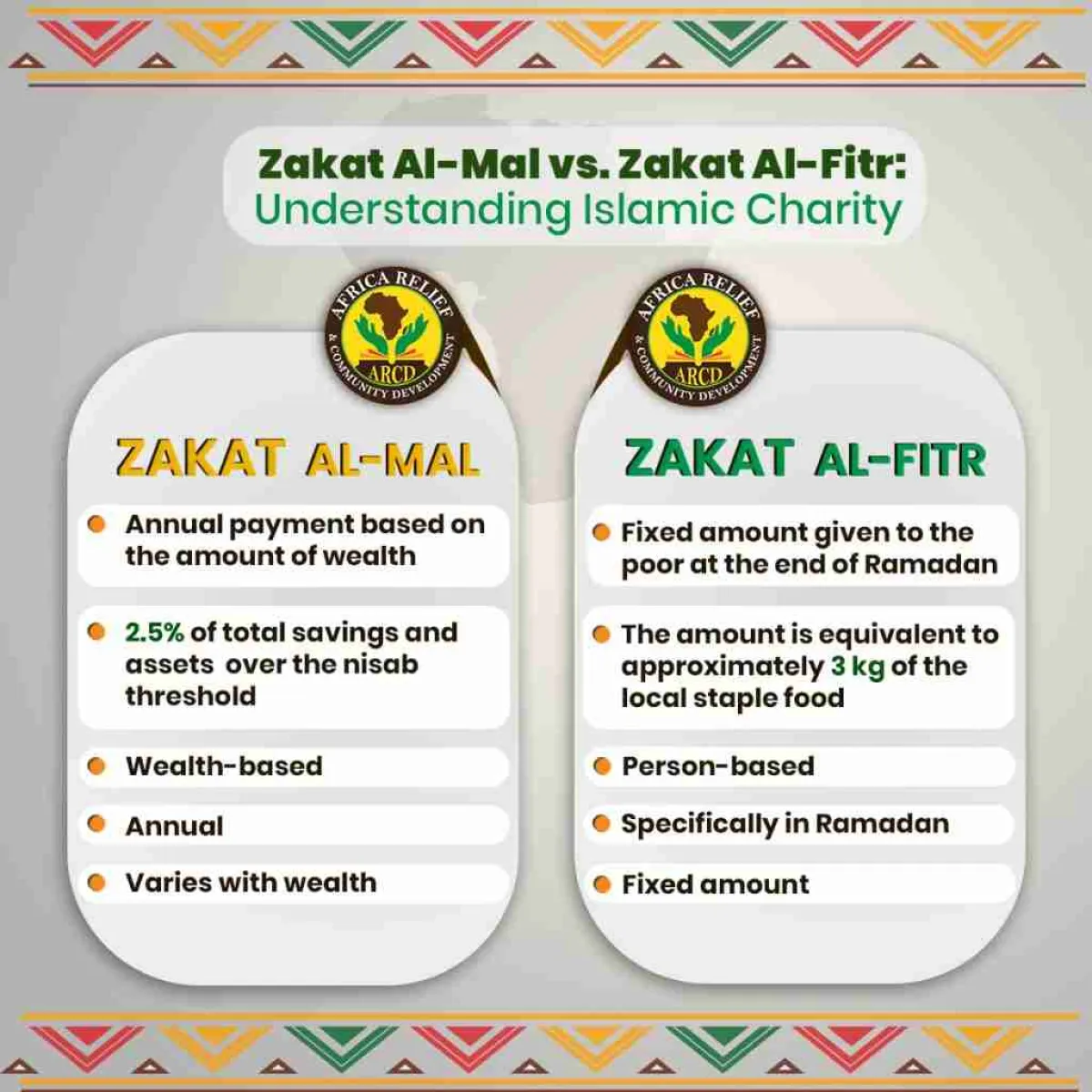 Zakat Al-Mal vs. Zakat Al-Fitr:
Understanding Islamic Charity

AFRICA RELIEF & COMMUNITY DEVELOPMENT
ARCD

ZAKAT AL-MAL

Annual payment based on the amount of wealth

2.5% of total savings and assets over the nisab threshold

Wealth-based

Annual

Varies with wealth

AFRICA RELIEF & COMMUNITY DEVELOPMENT
ARCD

ZAKAT AL-FITR

Fixed amount given to the poor at the end of Ramadan

The amount is equivalent to approximately 3 kg of the local staple food

Person-based

Specifically in Ramadan

Fixed amount